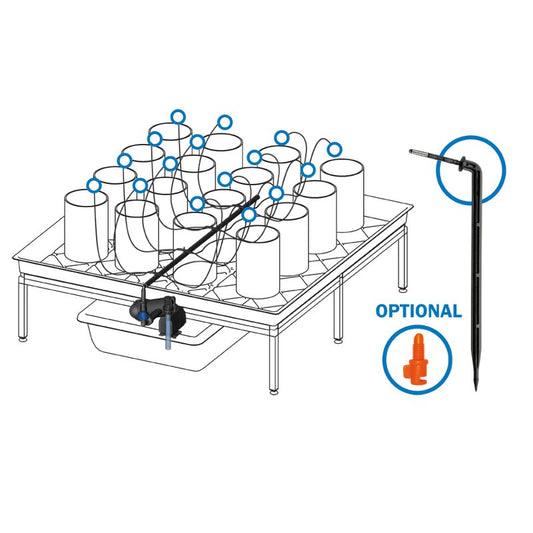 OPTIONAL