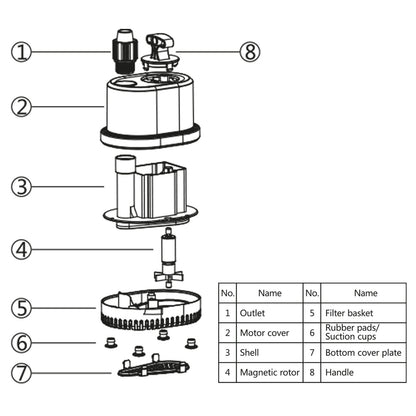 ①
⑧
②
③
④
⑤
⑥
⑦

| No. | Name | No. | Name |
|---|---|---|---|
| 1 | Outlet | 5 | Filter basket |
| 2 | Motor cover | 6 | Rubber pads/ Suction cups |
| 3 | Shell | 7 | Bottom cover plate |
| 4 | Magnetic rotor | 8 | Handle |